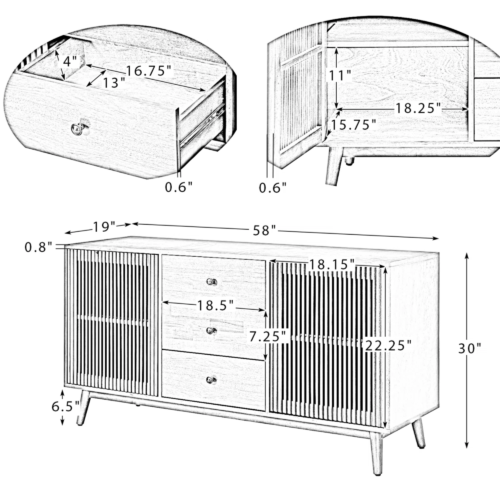 4"
16.75"
13"
0.6"

11"
18.25"
15.75"
0.6"

19"
58"
0.8"
18.15"
18.5"
7.25"
22.25"
30"
6.5"